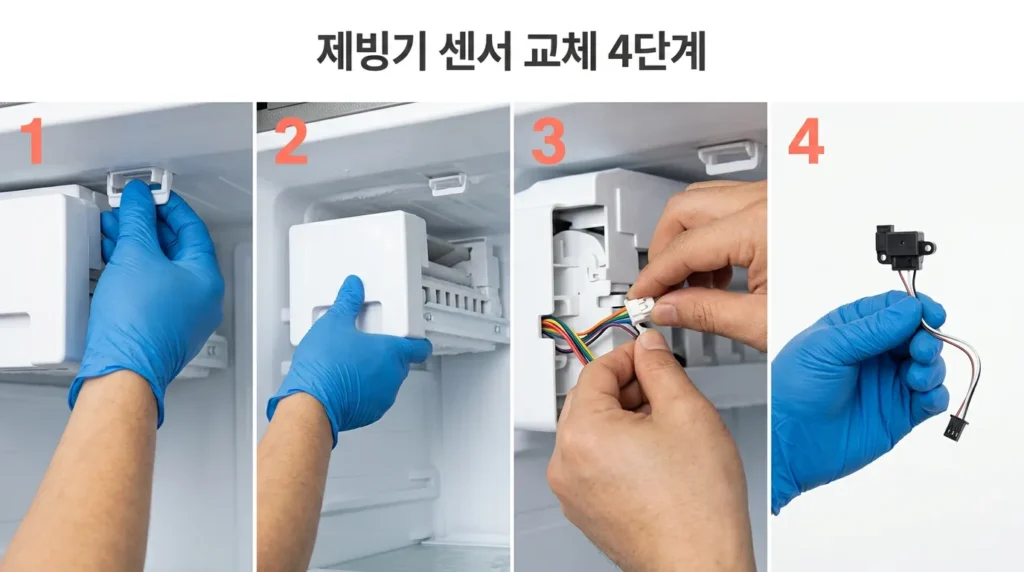 제빙기 센서 교체 4단계

1

2

3

4