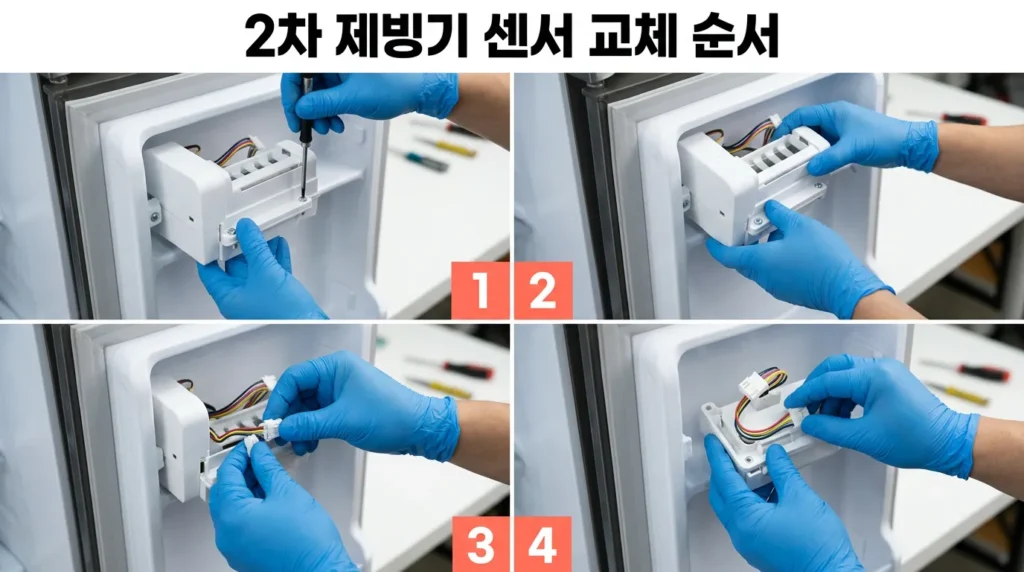 2차 제빙기 센서 교체 순서

1

2

3

4